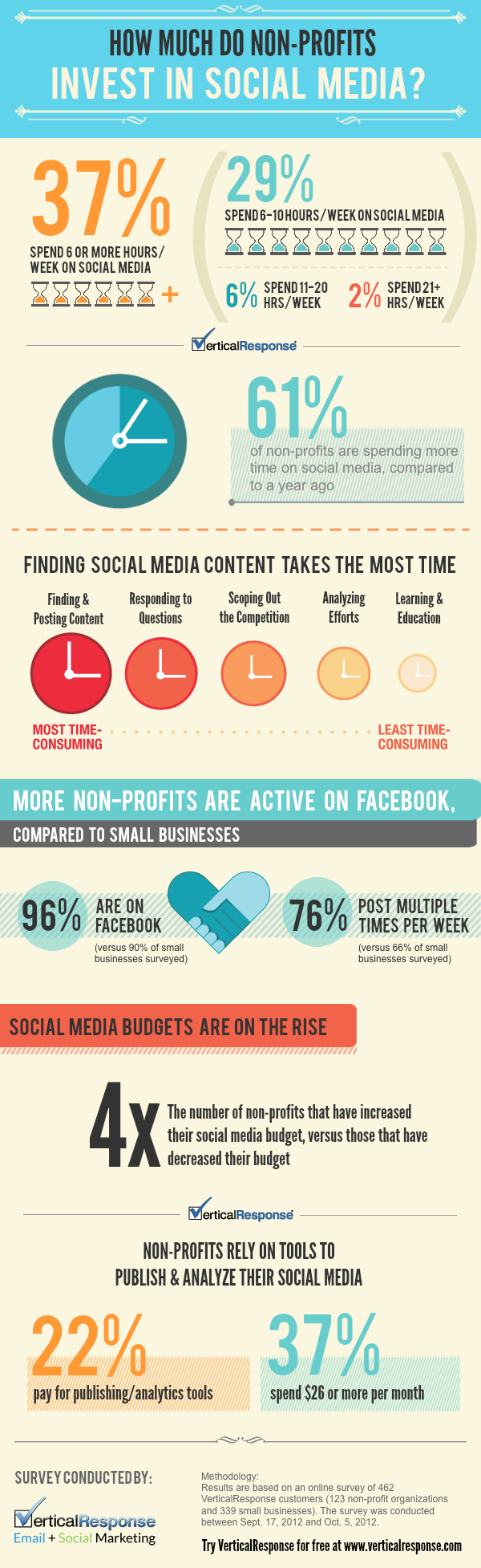 HOW MUCH DO NON-PROFITS
INVEST IN SOCIAL MEDIA?

37%
SPEND 6 OR MORE HOURS/ WEEK ON SOCIAL MEDIA

+

29%
SPEND 6-10 HOURS/WEEK ON SOCIAL MEDIA

6% SPEND 11-20 HRS/WEEK

2% SPEND 21+ HRS/WEEK

VerticalResponse

61%
of non-profits are spending more time on social media, compared to a year ago

FINDING SOCIAL MEDIA CONTENT TAKES THE MOST TIME

Finding & Posting Content

Responding to Questions

Scoping Out the Competition

Analyzing Efforts

Learning & Education

MOST TIME-CONSUMING

LEAST TIME-CONSUMING

MORE NON-PROFITS ARE ACTIVE ON FACEBOOK,
COMPARED TO SMALL BUSINESSES

96% ARE ON FACEBOOK
(versus 90% of small businesses surveyed)

76% POST MULTIPLE TIMES PER WEEK
(versus 66% of small businesses surveyed)

SOCIAL MEDIA BUDGETS ARE ON THE RISE

4x The number of non-profits that have increased their social media budget, versus those that have decreased their budget

VerticalResponse

NON-PROFITS RELY ON TOOLS TO
PUBLISH & ANALYZE THEIR SOCIAL MEDIA

22%
pay for publishing/analytics tools

37%
spend $26 or more per month

SURVEY CONDUCTED BY:

VerticalResponse
Email + Social Marketing

Methodology:
Results are based on an online survey of 462 VerticalResponse customers (123 non-profit organizations and 339 small businesses). The survey was conducted between Sept. 17, 2012 and Oct. 5, 2012.

Try VerticalResponse for free at www.verticalresponse.com