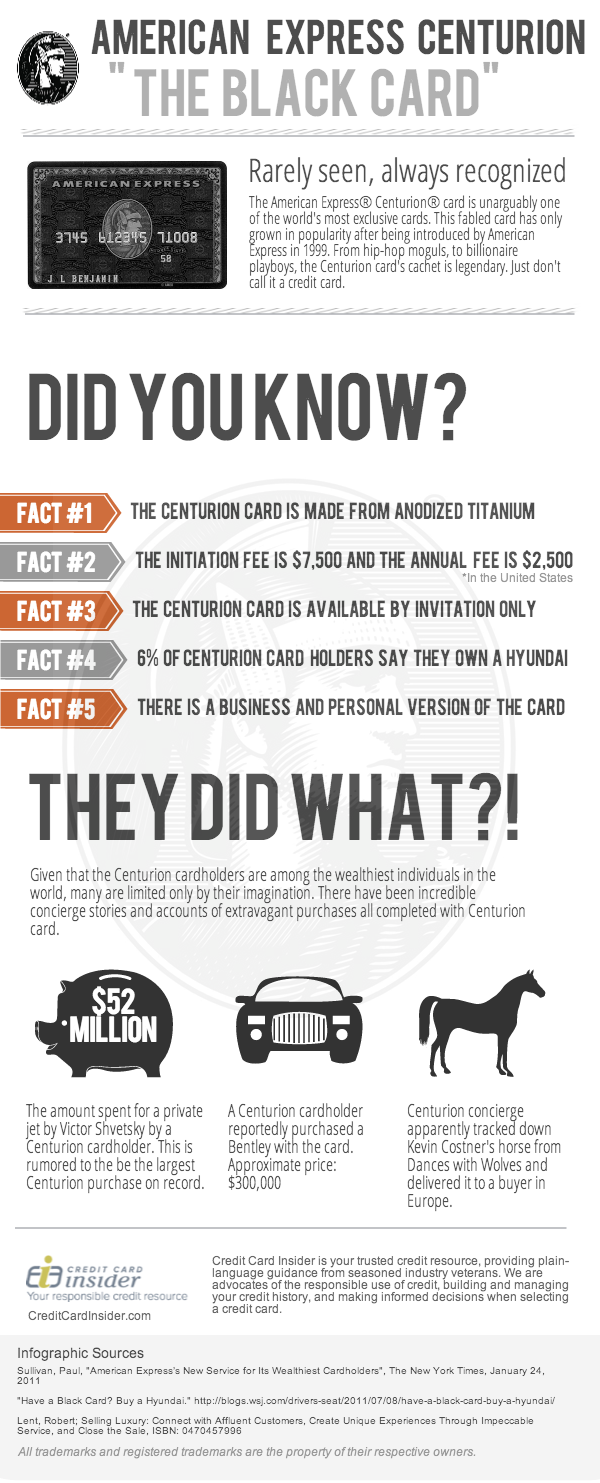 AMERICAN EXPRESS CENTURION
"THE BLACK CARD"

AMERICAN EXPRESS
3745 612345 71008
58
J L BENJAMIN

Rarely seen, always recognized

The American Express® Centurion® card is unarguably one of the world's most exclusive cards. This fabled card has only grown in popularity after being introduced by American Express in 1999. From hip-hop moguls, to billionaire playboys, the Centurion card's cachet is legendary. Just don't call it a credit card.

DID YOU KNOW?

FACT #1 THE CENTURION CARD IS MADE FROM ANODIZED TITANIUM

FACT #2 THE INITIATION FEE IS $7,500 AND THE ANNUAL FEE IS $2,500
*In the United States

FACT #3 THE CENTURION CARD IS AVAILABLE BY INVITATION ONLY

FACT #4 6% OF CENTURION CARD HOLDERS SAY THEY OWN A HYUNDAI

FACT #5 THERE IS A BUSINESS AND PERSONAL VERSION OF THE CARD

THEY DID WHAT?!

Given that the Centurion cardholders are among the wealthiest individuals in the world, many are limited only by their imagination. There have been incredible concierge stories and accounts of extravagant purchases all completed with Centurion card.

$52 MILLION

The amount spent for a private jet by Victor Shvetsky by a Centurion cardholder. This is rumored to the be the largest Centurion purchase on record.

A Centurion cardholder reportedly purchased a Bentley with the card. Approximate price: $300,000

Centurion concierge apparently tracked down Kevin Costner's horse from Dances with Wolves and delivered it to a buyer in Europe.

CREDIT CARD insider
Your responsible credit resource
CreditCardInsider.com

Credit Card Insider is your trusted credit resource, providing plain-language guidance from seasoned industry veterans. We are advocates of the responsible use of credit, building and managing your credit history, and making informed decisions when selecting a credit card.

Infographic Sources

Sullivan, Paul, "American Express's New Service for Its Wealthiest Cardholders", The New York Times, January 24, 2011

"Have a Black Card? Buy a Hyundai." http://blogs.wsj.com/drivers-seat/2011/07/08/have-a-black-card-buy-a-hyundai/

Lent, Robert; Selling Luxury: Connect with Affluent Customers, Create Unique Experiences Through Impeccable Service, and Close the Sale, ISBN: 0470457996

All trademarks and registered trademarks are the property of their respective owners.