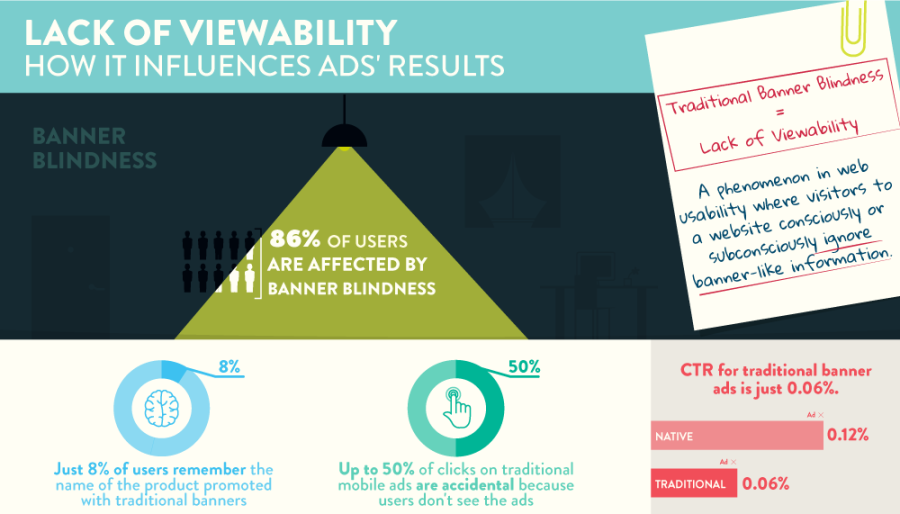 LACK OF VIEWABILITY
HOW IT INFLUENCES ADS' RESULTS

BANNER BLINDNESS

86% OF USERS ARE AFFECTED BY BANNER BLINDNESS

Traditional Banner Blindness
=
Lack of Viewability

A phenomenon in web usability where visitors to a website consciously or subconsciously ignore banner-like information.

8%

Just 8% of users remember the name of the product promoted with traditional banners

50%

Up to 50% of clicks on traditional mobile ads are accidental because users don't see the ads

CTR for traditional banner ads is just 0.06%.

Ad ×
NATIVE 0.12%

Ad ×
TRADITIONAL 0.06%