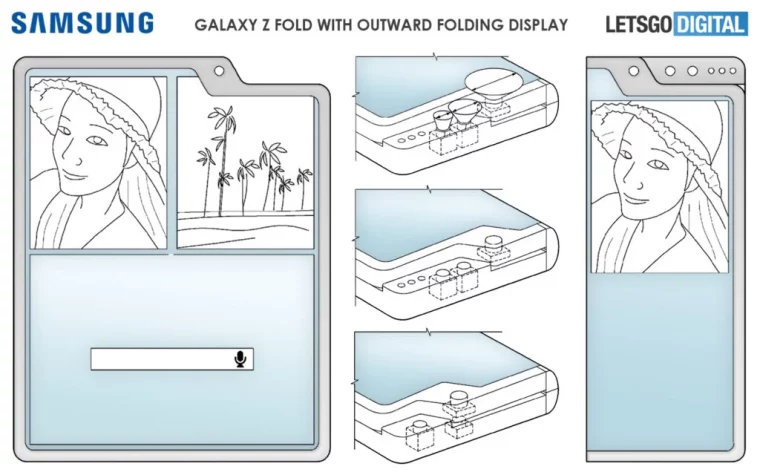 SAMSUNG

GALAXY Z FOLD WITH OUTWARD FOLDING DISPLAY

LETSGO DIGITAL